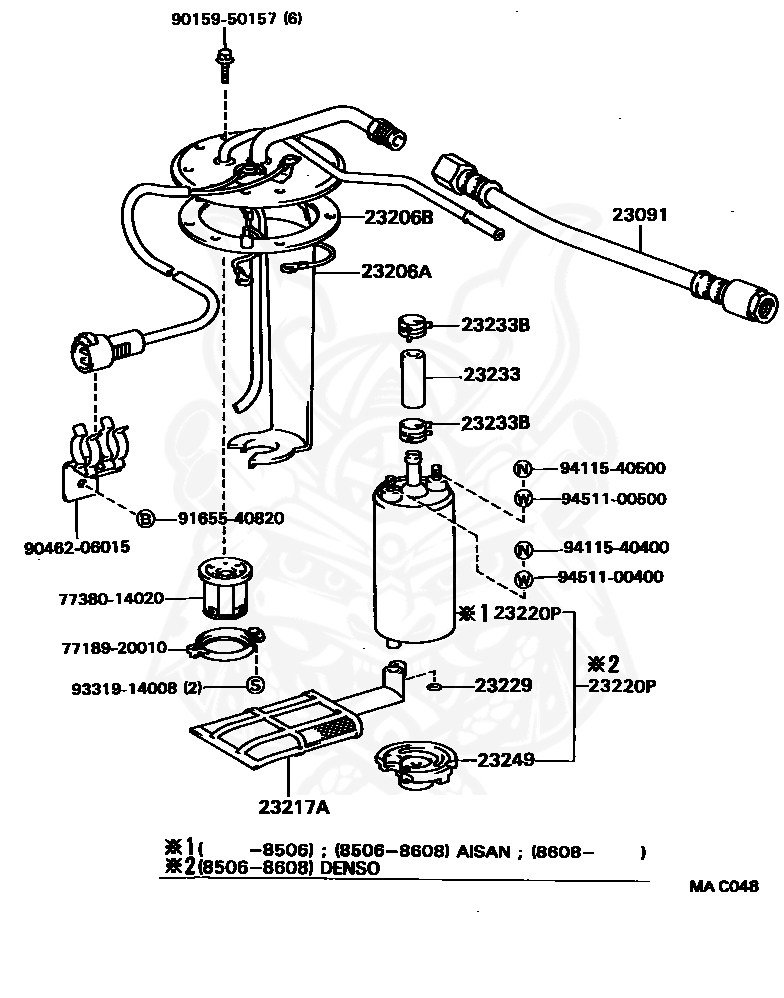 90159-50157 (6)

23206B

23091

23206A

23233B

23233

23233B

N 94115-40500

W 94511-00500

B 91655-40820

90462-06015

N 94115-40400

W 94511-00400

77380-14020

※1 23220P

77189-20010

※2 23220P

93319-14008 (2) S

23229

23249

23217A

※1( -8506) ; (8506-8608) AISAN ; (8608- )
※2(8506-8608) DENSO

MA C048